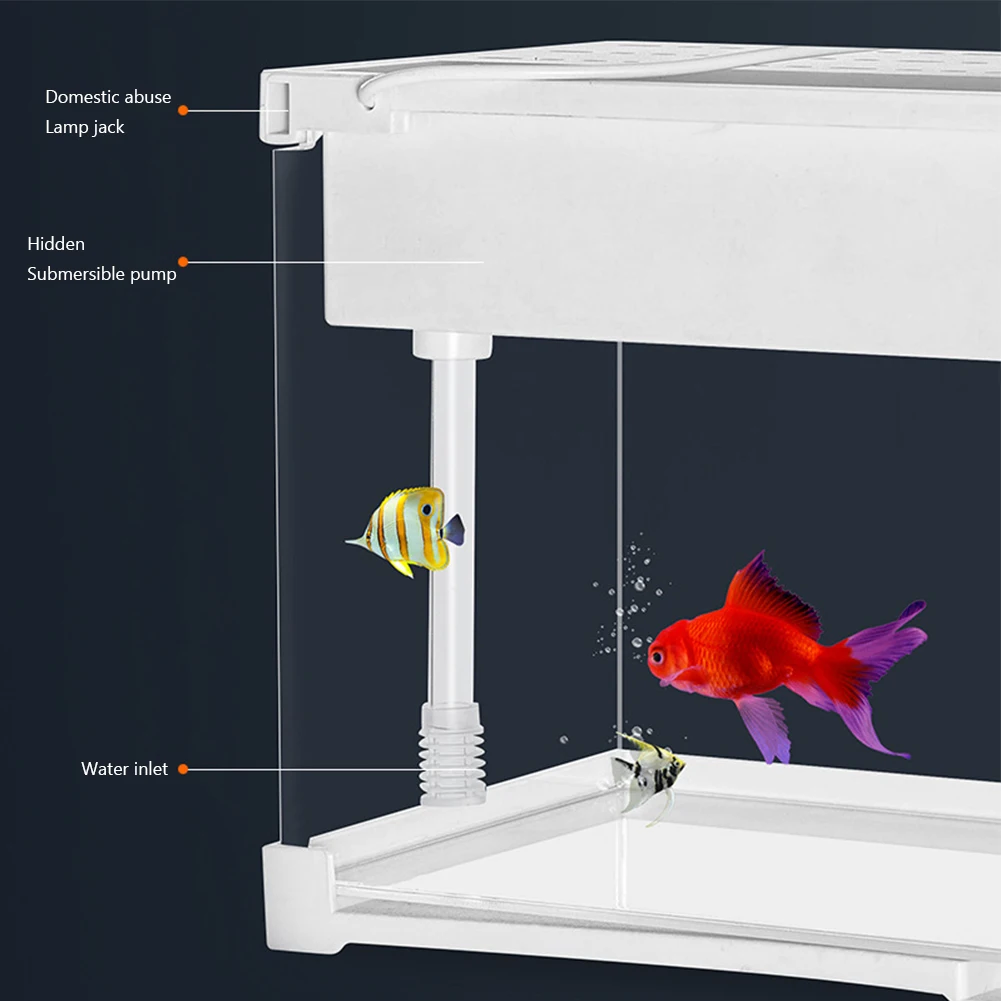 Domestic abuse
Lamp jack

Hidden
Submersible pump

Water inlet