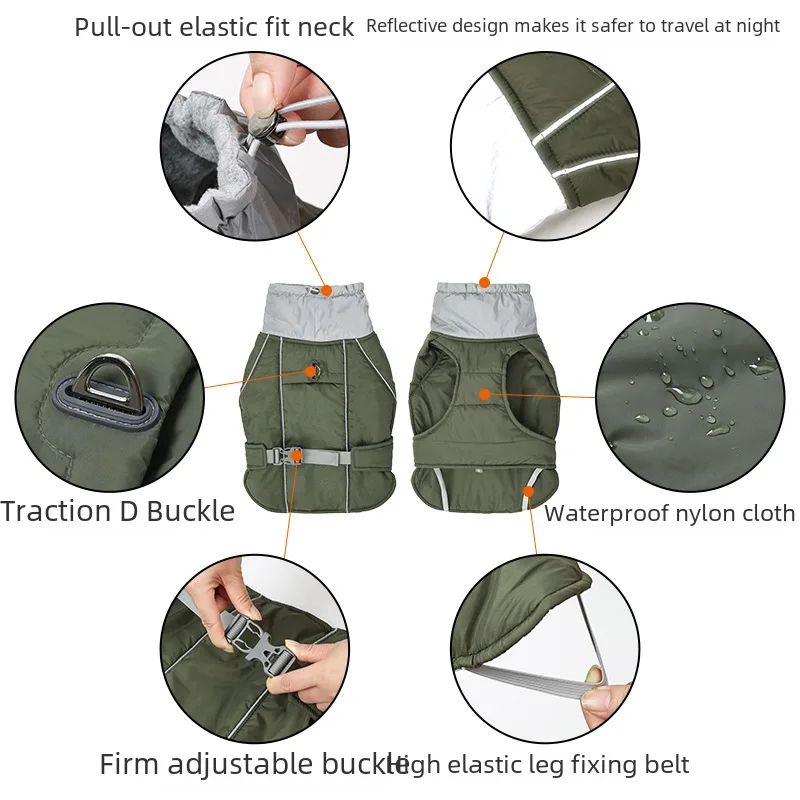 Pull-out elastic fit neck

Reflective design makes it safer to travel at night

Traction D Buckle

Waterproof nylon cloth

Firm adjustable buckle

High elastic leg fixing belt