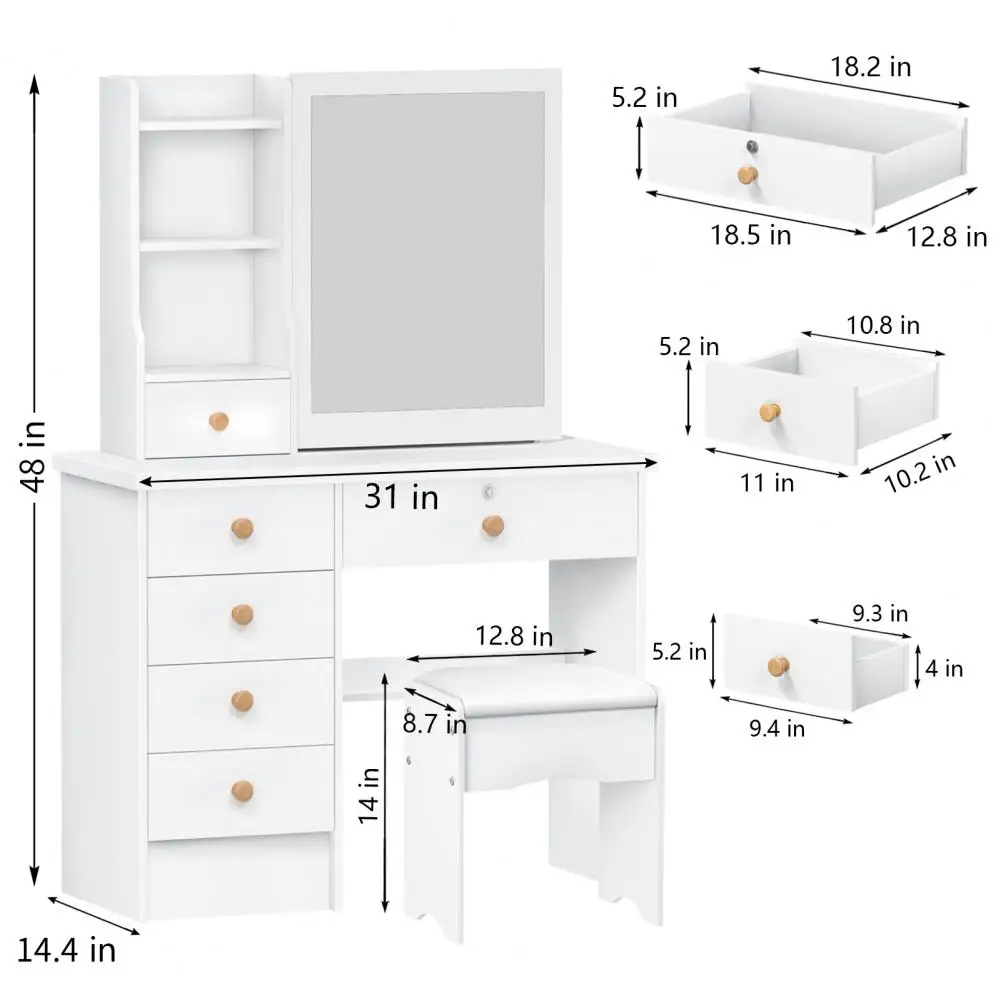 48 in

31 in

14.4 in

12.8 in

8.7 in

14 in

18.2 in

5.2 in

18.5 in

12.8 in

10.8 in

5.2 in

11 in

10.2 in

9.3 in

5.2 in

4 in

9.4 in