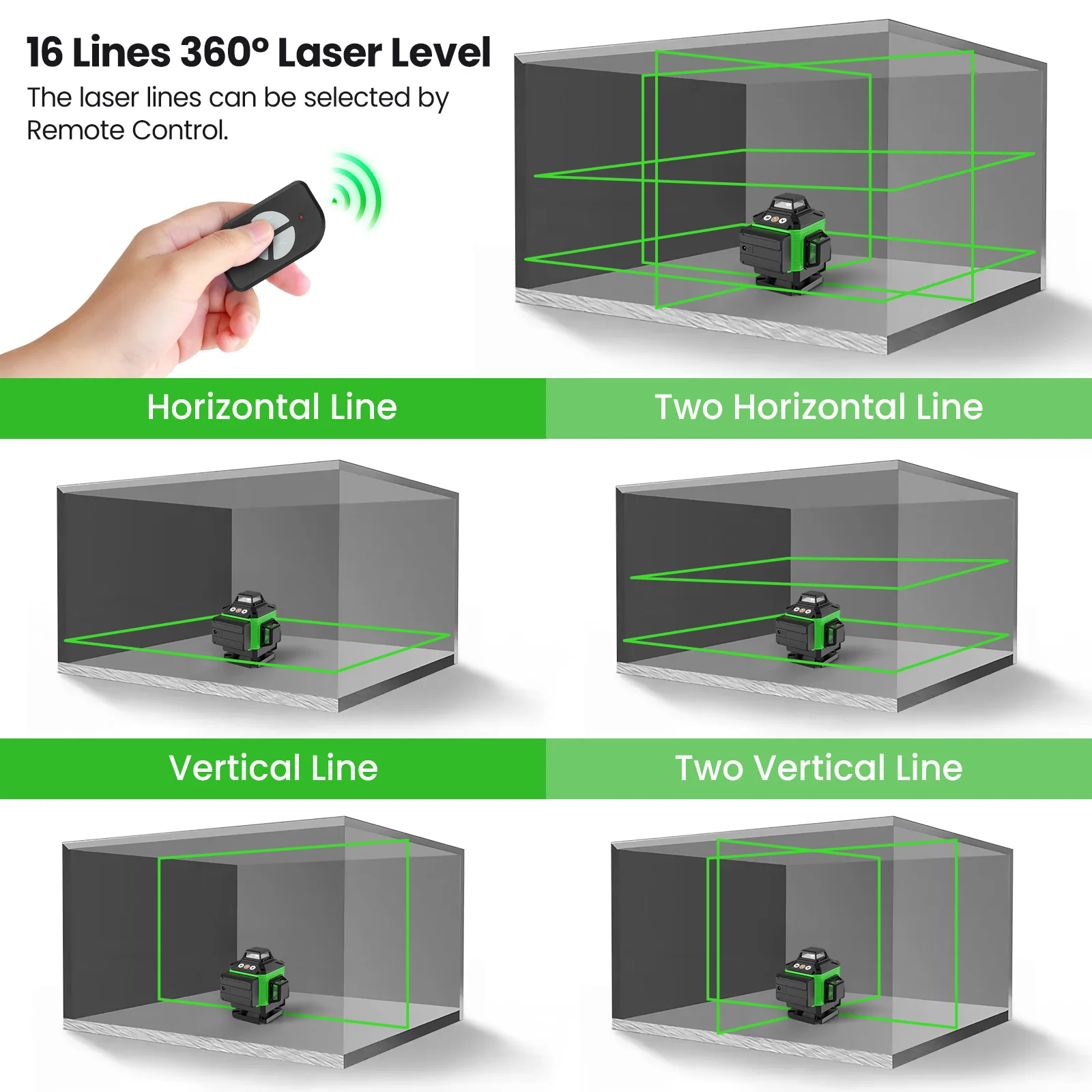 16 Lines 360° Laser Level

The laser lines can be selected by Remote Control.

Horizontal Line

Two Horizontal Line

Vertical Line

Two Vertical Line